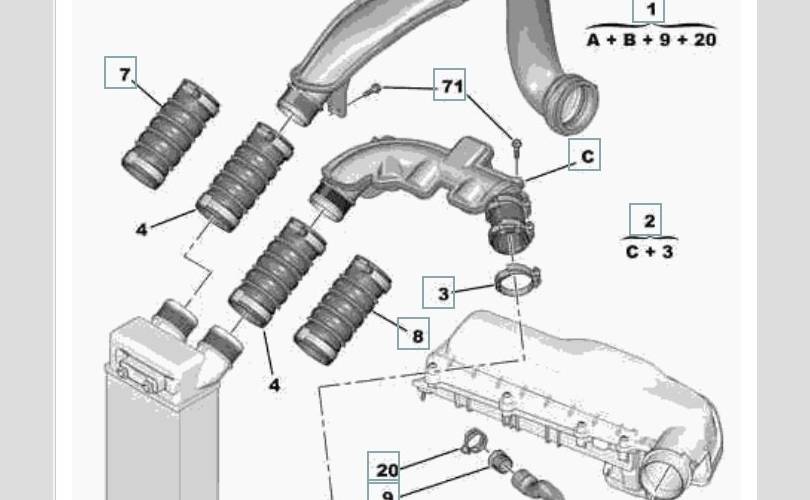 1
A + B + 9 + 20

7

71

C

4

2
C + 3

3

8

4

20

9