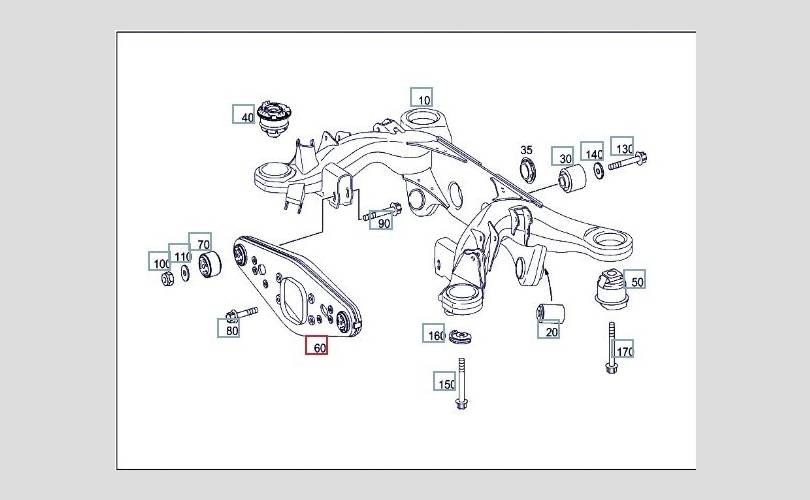 10
40
35
30
140
130
90
70
110
100
50
80
60
160
20
170
150