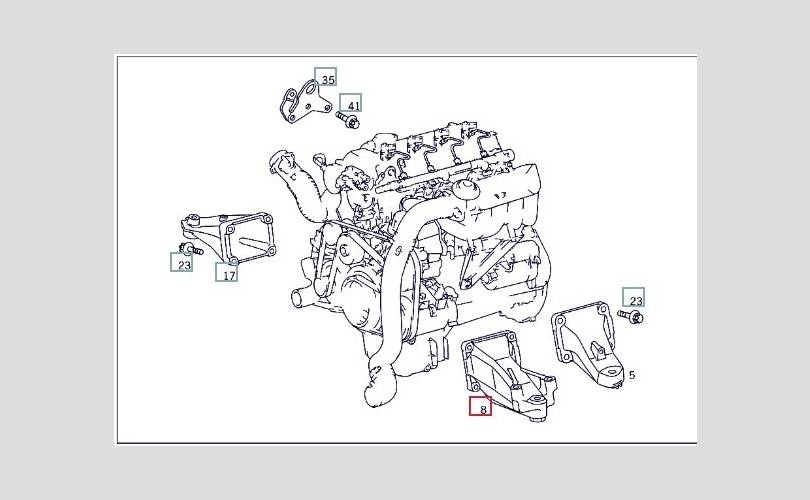 35
41
23
17
23
5
8