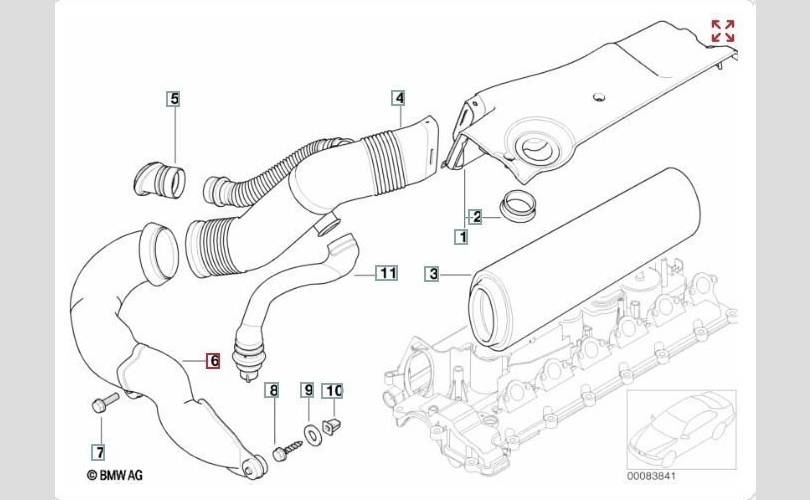 5
4
2
1
11
3
6
8
9
10
7
© BMW AG
00083841