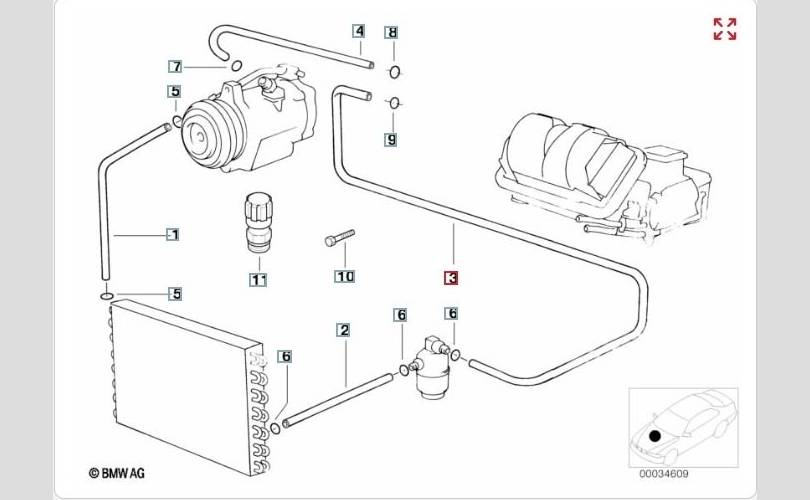 4
8
7
5
9
1
11
10
3
5
2
6
6
6
© BMW AG
00034609