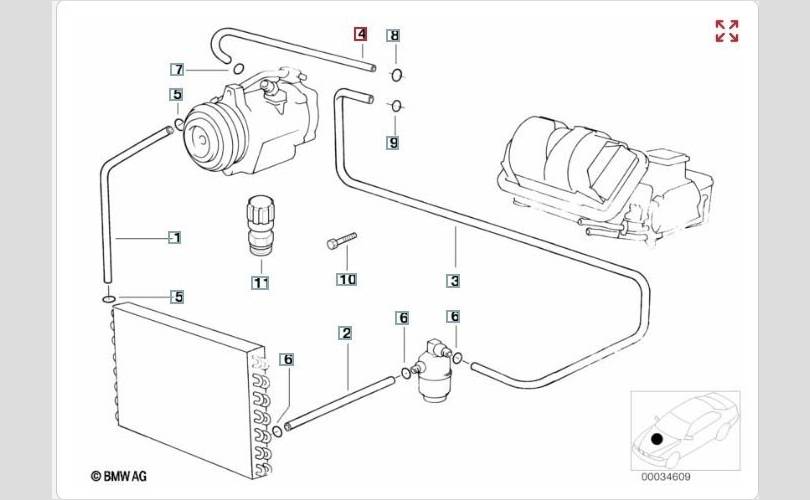 4
8
7
5
9
1
11
10
3
5
2
6
6
6
© BMW AG
00034609