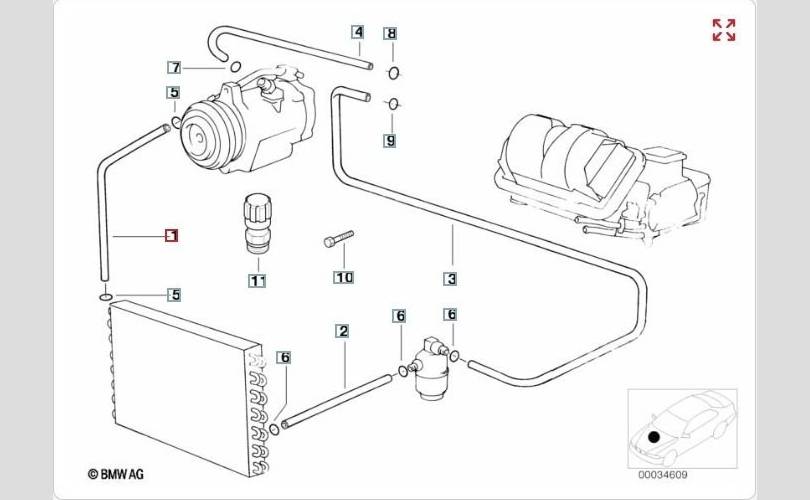 4
8
7
5
9
1
11
10
3
5
2
6
6
6
© BMW AG
00034609