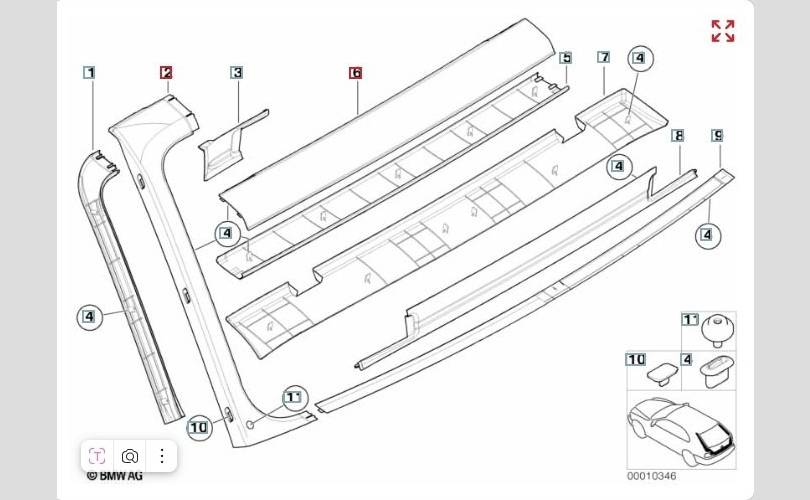 1
2
3
6
5
7
4
8
9
4
4
4
4
11
10
11
10
4
© BMW AG
00010346