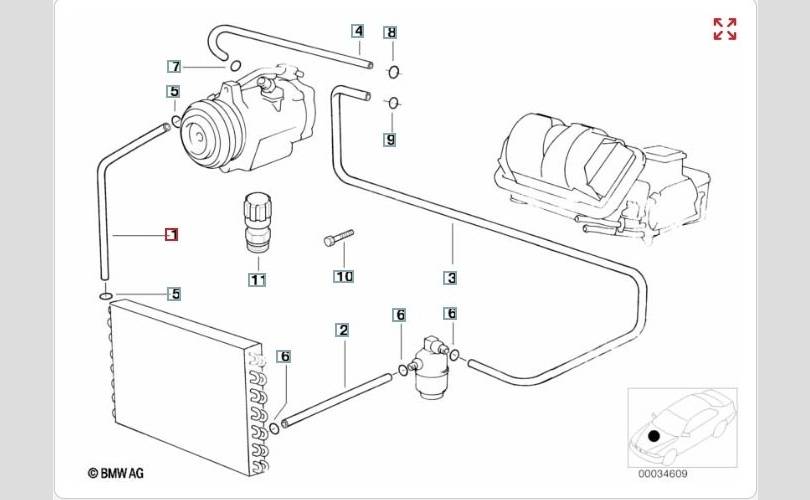 4
8
7
5
9
1
11
10
3
5
2
6
6
6
© BMW AG
00034609