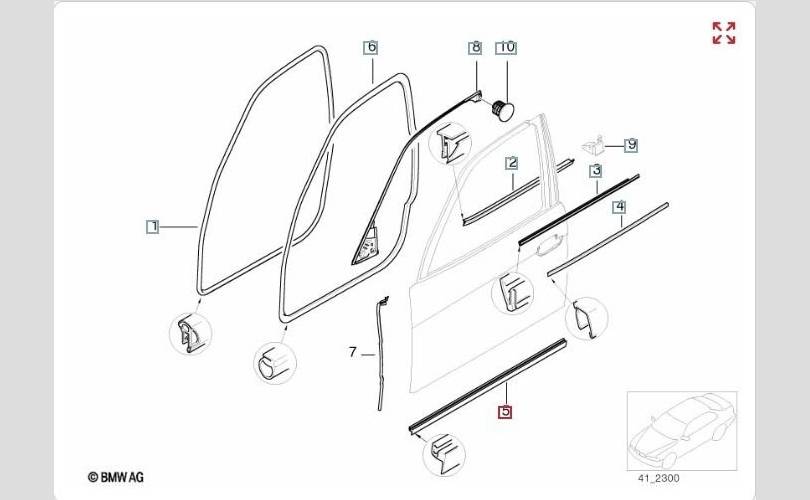 6
8
10
9
2
3
4
1
7
5
© BMW AG
41_2300