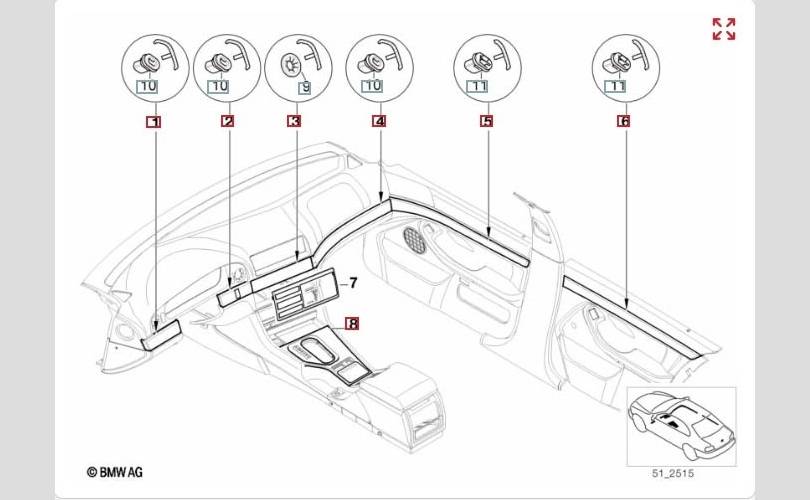 10
10
9
10
11
11
1
2
3
4
5
6
7
8
© BMW AG
51_2515