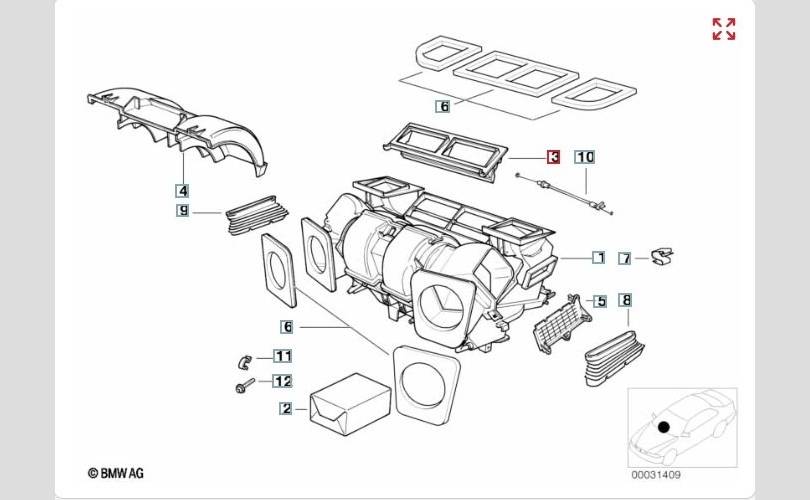 6
3
10
4
9
1
7
5
8
6
11
12
2
© BMW AG
00031409