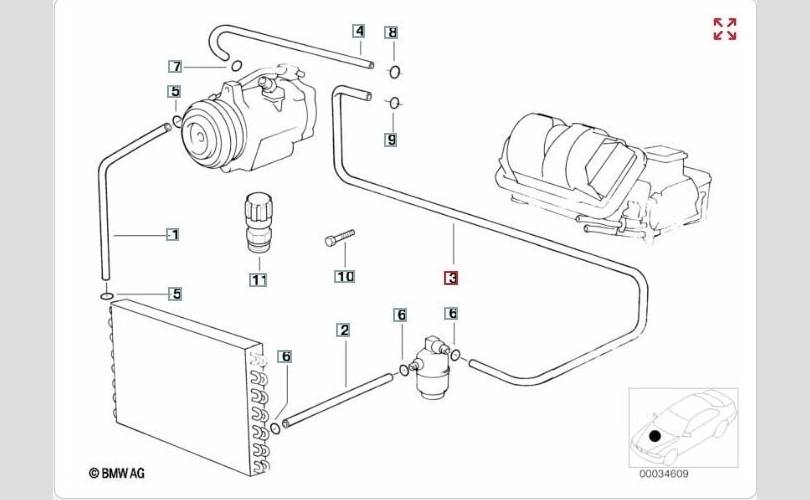 4
8
7
5
9
1
11
10
3
5
2
6
6
6
© BMW AG
00034609