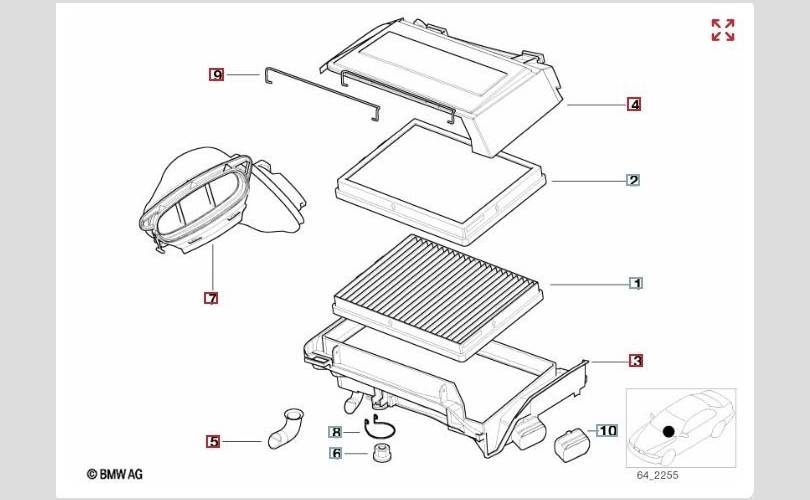 9
4
2
7
1
3
5
8
6
10
© BMW AG
64_2255