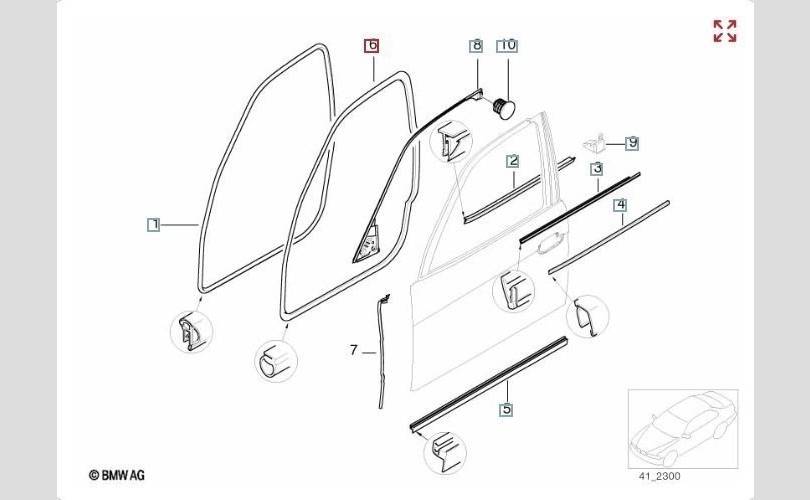 6
8
10
9
2
3
4
1
7
5
© BMW AG
41_2300