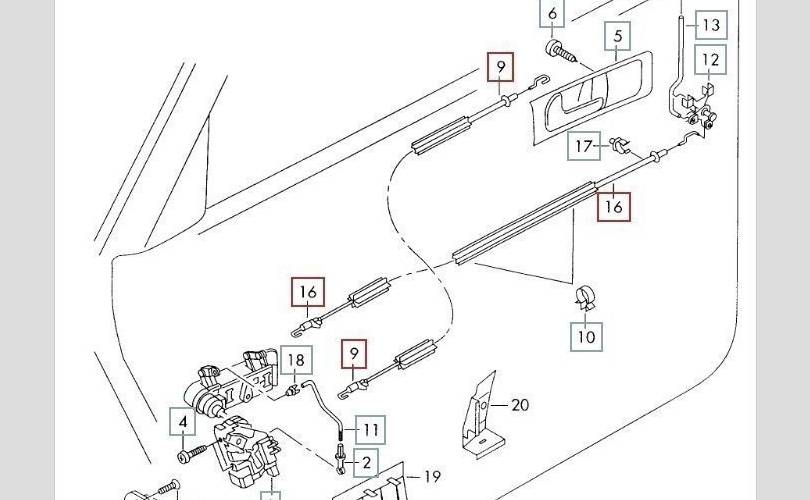 6
5
13
12
9
17
16
16
10
18
9
20
4
11
2
19