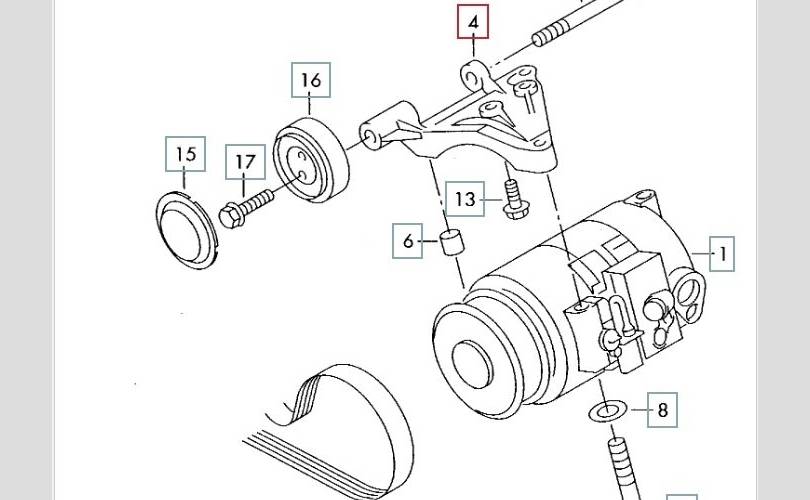 4
16
15
17
13
6
1
8