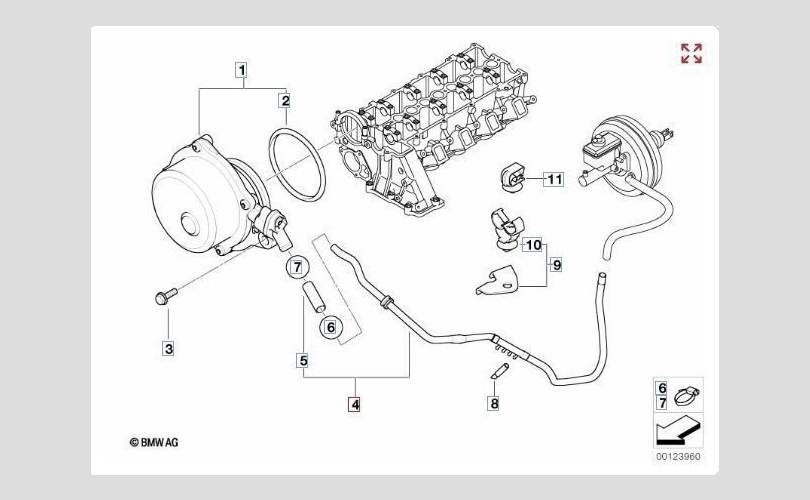 1
2
11
10
9
7
6
3
5
4
8
6
7
© BMW AG
00123960