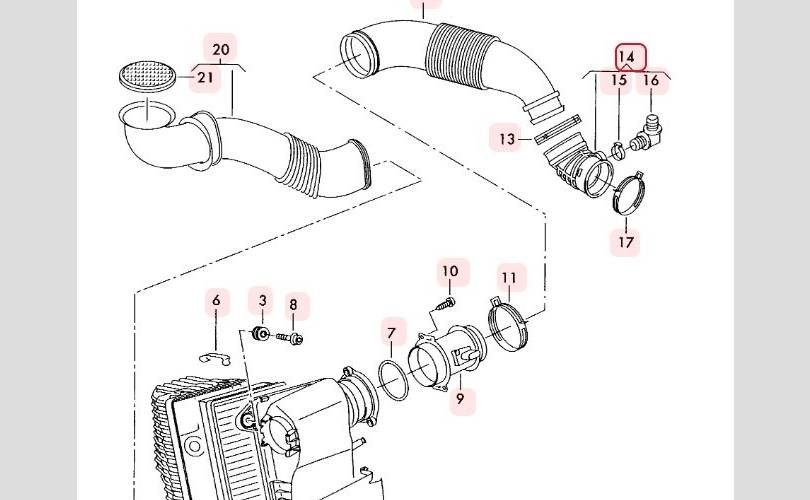 20
21
14
15
16
13
17
10
11
6
3
8
7
9