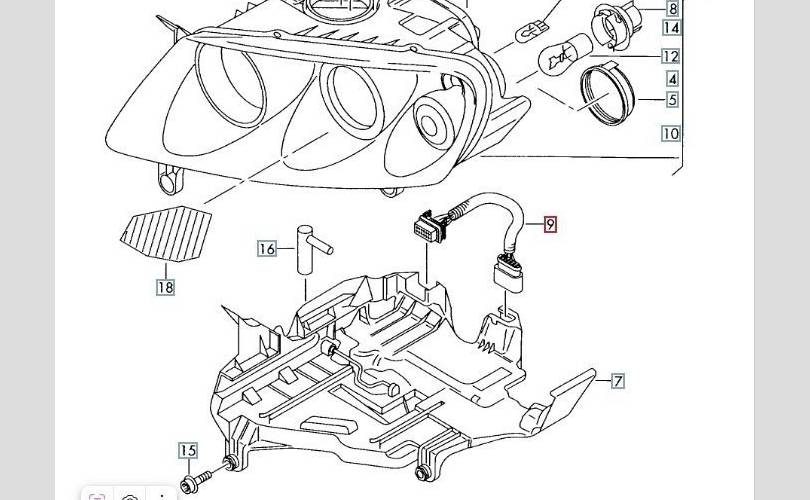 8
14
12
4
5
10
9
16
18
7
15