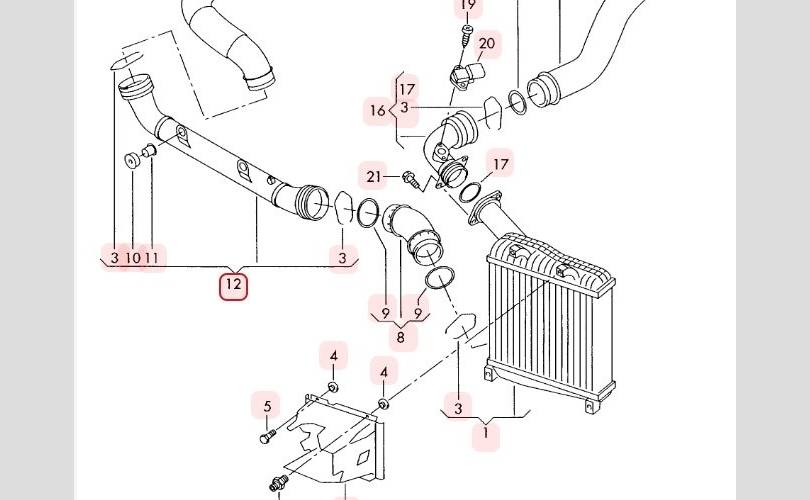 19
20
17
16
3
21
17
3
10
11
3
12
9
9
8
4
4
5
3
1