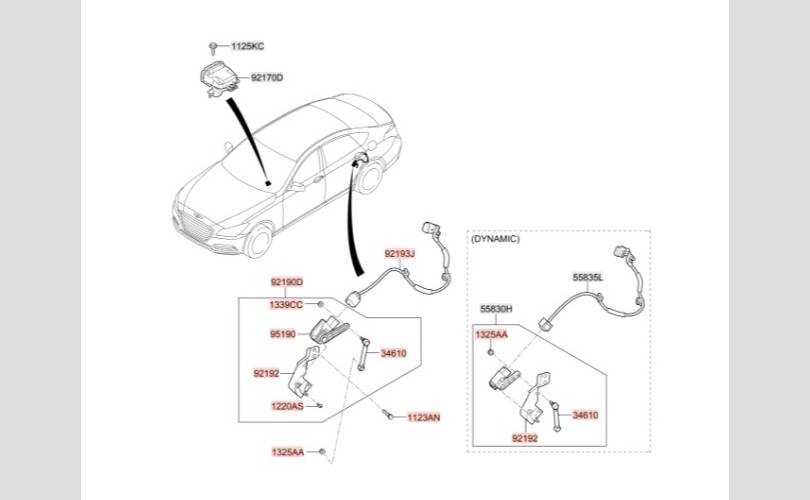 1125KC
92170D
92193J
92190D
1339CC
95190
34610
92192
1220AS
1123AN
1325AA
(DYNAMIC)
55835L
55830H
1325AA
34610
92192