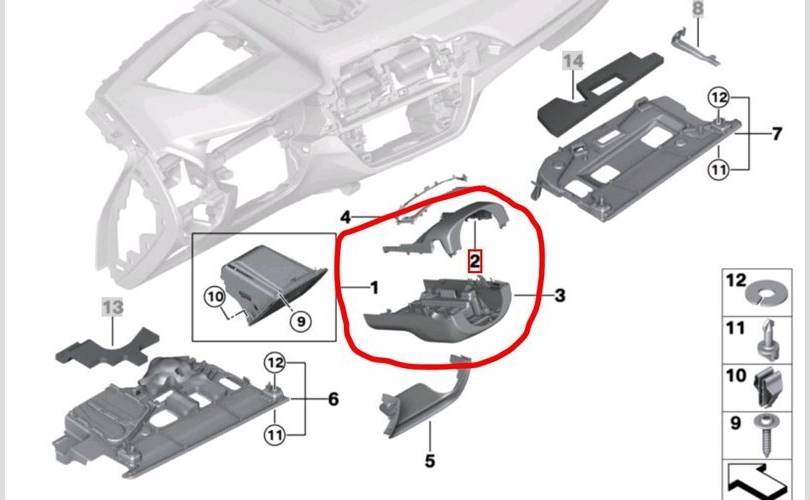 8
14
12
7
11
4
2
1
3
10
9
13
12
6
11
5
12
11
10
9