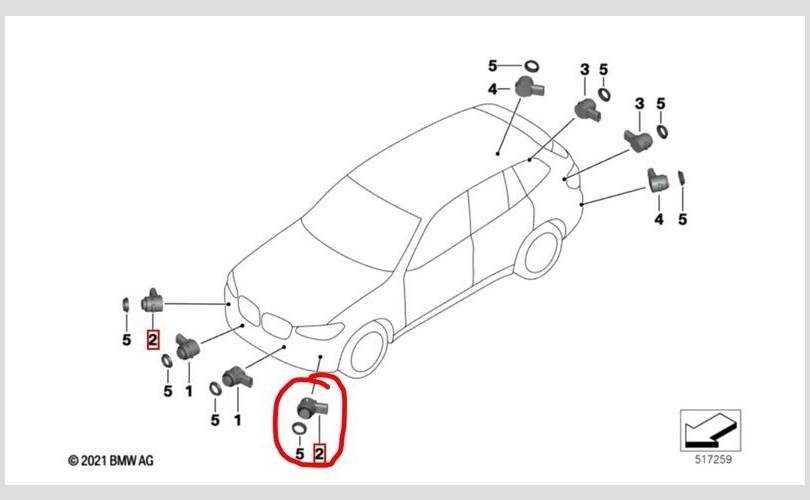 5
4
3 5
3 5
4 5
5 2
5 1
5 1
5 2
© 2021 BMW AG
517259