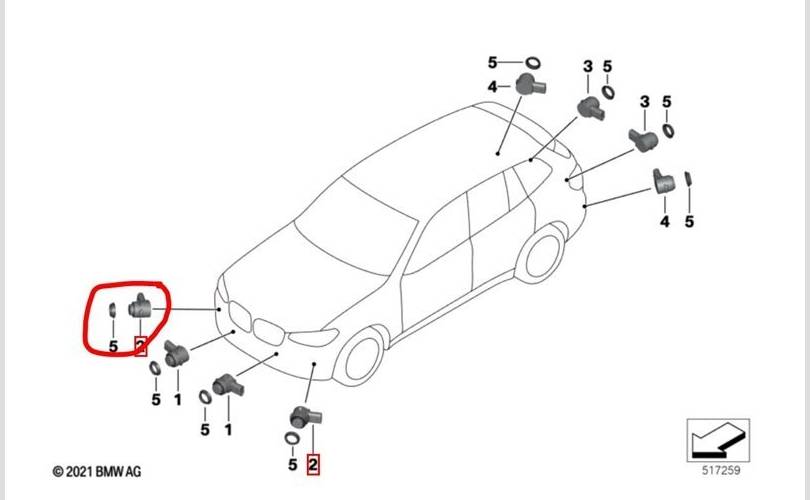 5
4
3 5
3 5
4 5
5 2
5 1
5 1
5 2
© 2021 BMW AG
517259