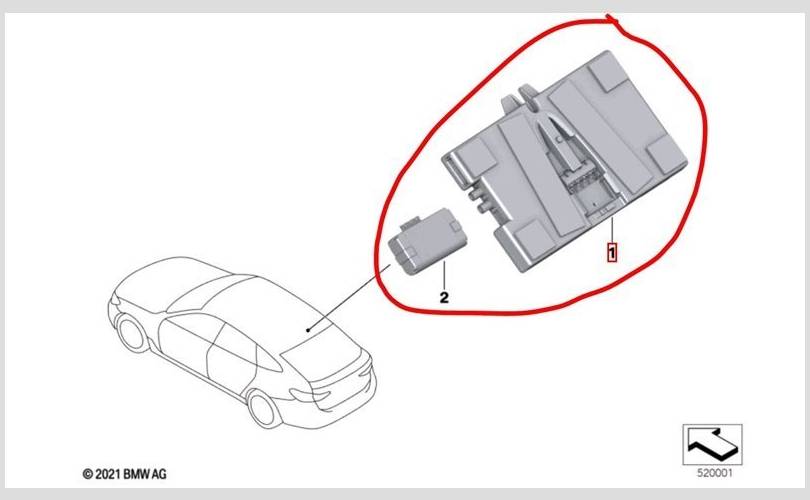 1

2

© 2021 BMW AG

520001