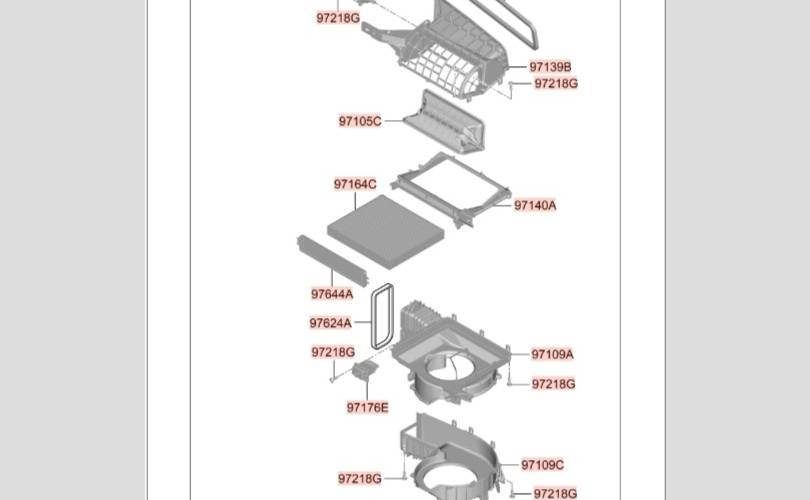 97218G
97139B
97218G
97105C
97164C
97140A
97644A
97624A
97218G
97109A
97218G
97176E
97109C
97218G
97218G