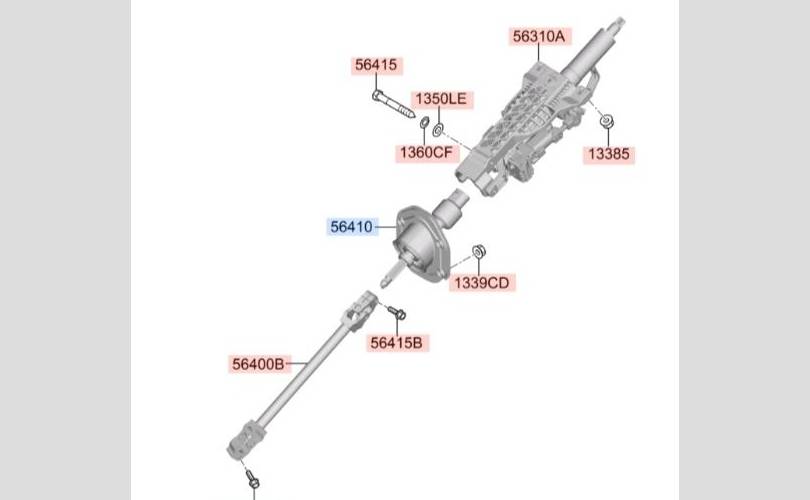 56310A
56415
1350LE
1360CF
13385
56410
1339CD
56415B
56400B