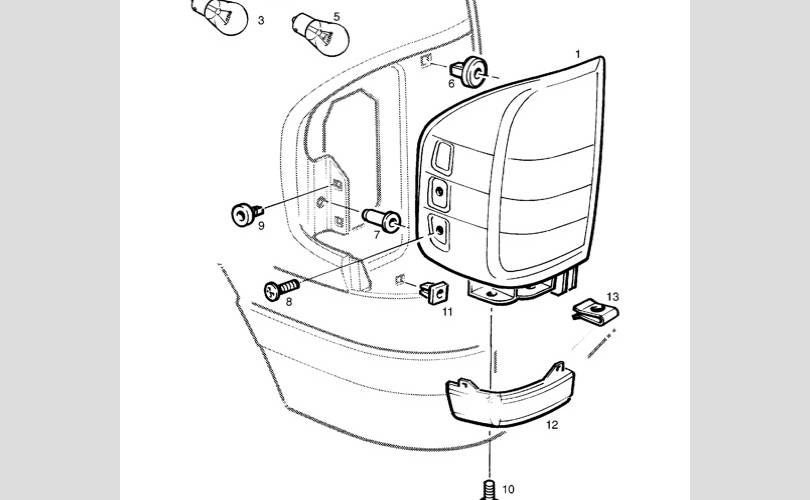 3
5
1
6
9
7
8
11
13
12
10