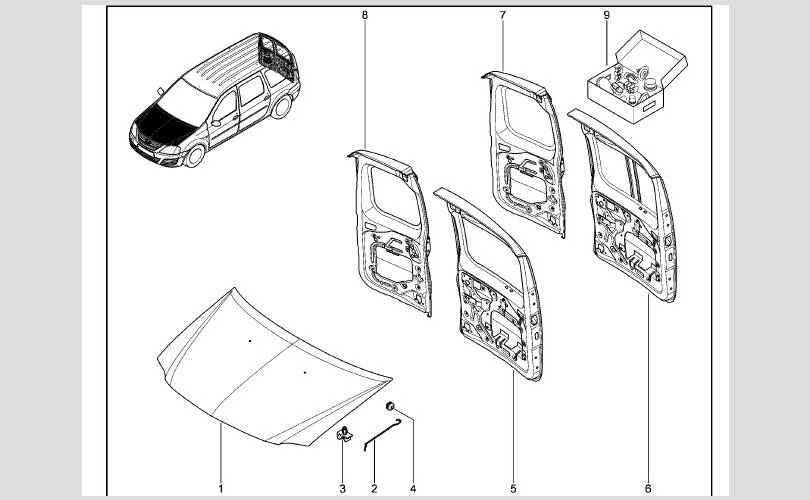 8
7
9
1
3
2
4
5
6