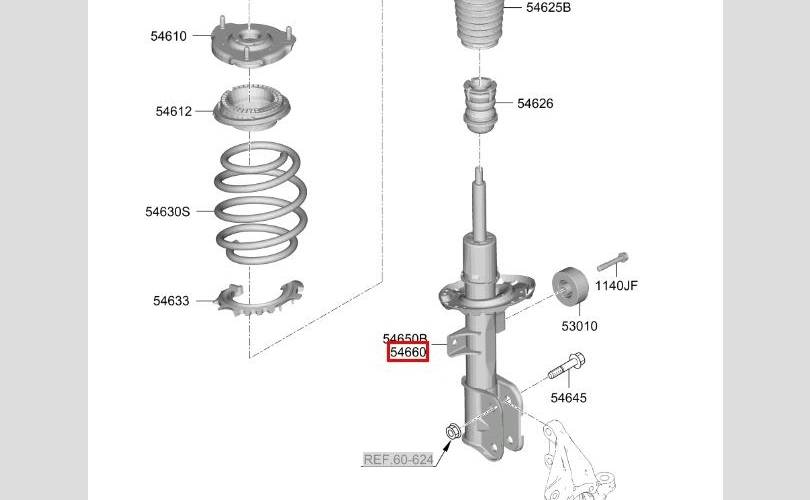 54610

54612

54630S

54633

54625B

54626

1140JF

53010

54650B
54660

54645

REF.60-624