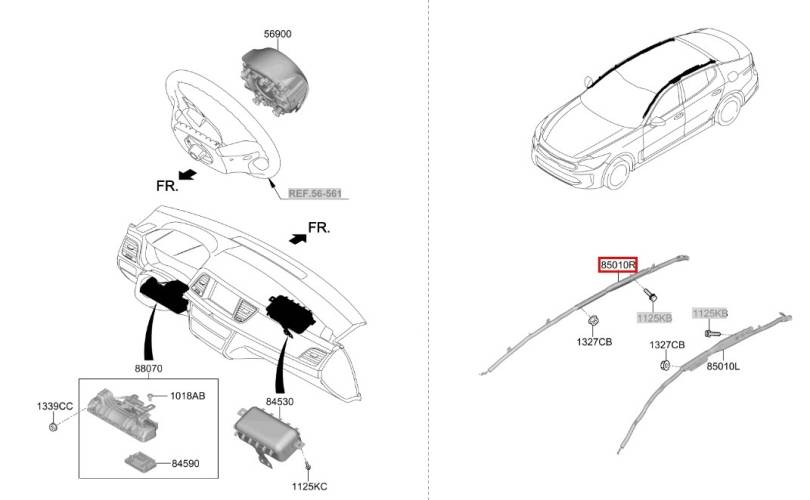 56900

FR.

REF.56-561

FR.

88070

1339CC

1018AB

84590

84530

1125KC

85010R

1125KB

1327CB

1125KB

1327CB

85010L