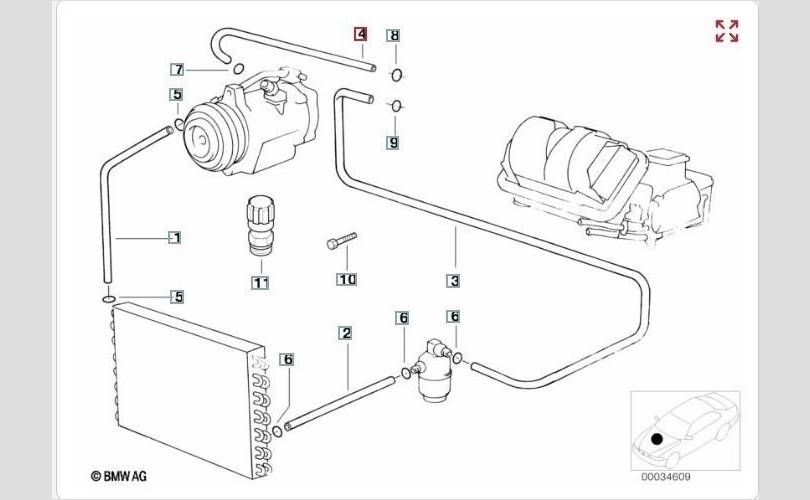 4
8
7
5
9
1
11
10
3
5
2
6
6
6
© BMW AG
00034609